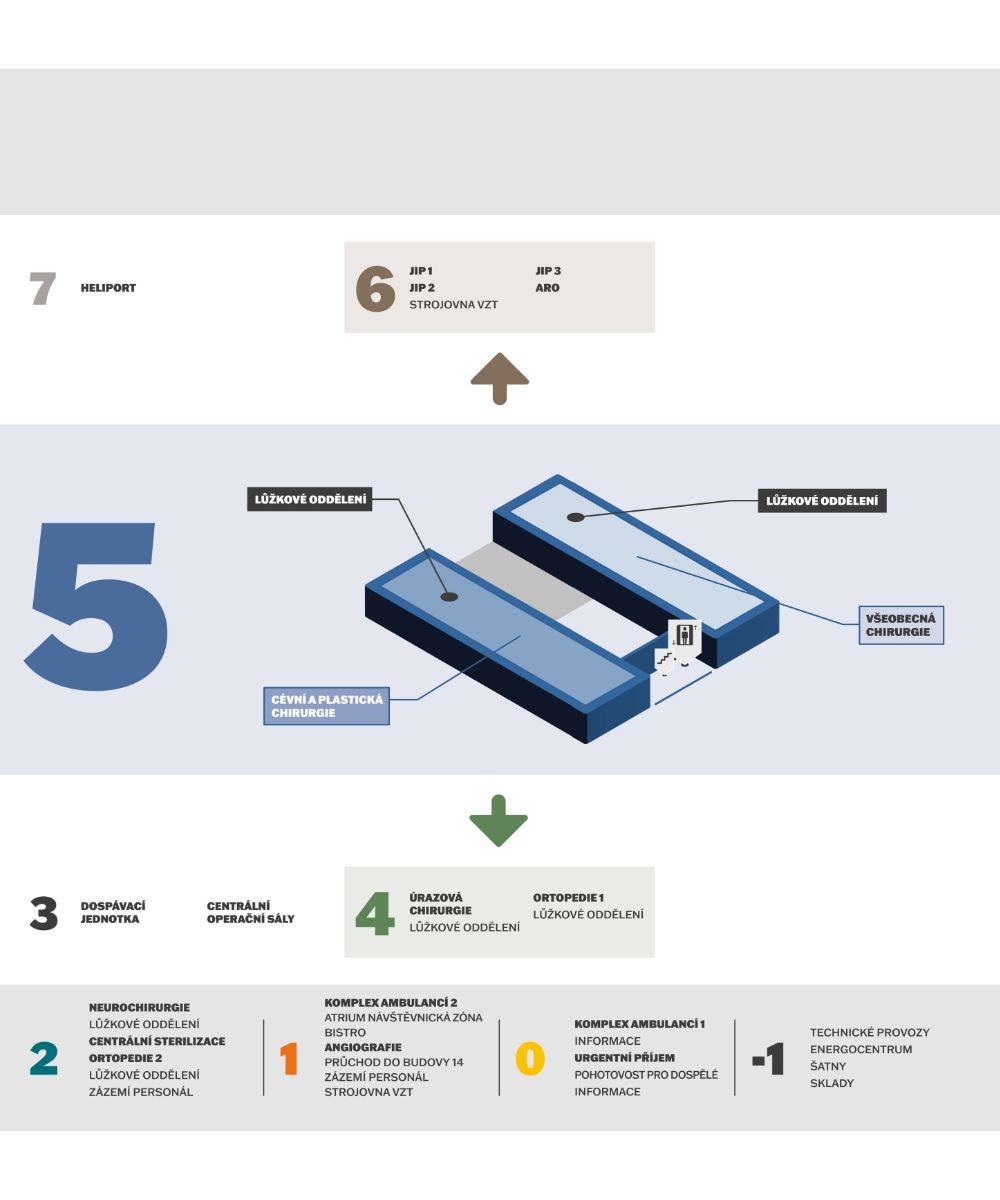 7 HELIPORT

6 JIP 1
JIP 2
STROJOVNA VZT
JIP 3
ARO

5

LŮŽKOVÉ ODDĚLENÍ

LŮŽKOVÉ ODDĚLENÍ

VŠEOBECNÁ CHIRURGIE

CÉVNÍ A PLASTICKÁ CHIRURGIE

3 DOSPÁVACÍ JEDNOTKA

CENTRÁLNÍ OPERAČNÍ SÁLY

4 ÚRAZOVÁ CHIRURGIE
LŮŽKOVÉ ODDĚLENÍ
ORTOPEDIE 1
LŮŽKOVÉ ODDĚLENÍ

2 NEUROCHIRURGIE
LŮŽKOVÉ ODDĚLENÍ
CENTRÁLNÍ STERILIZACE
ORTOPEDIE 2
LŮŽKOVÉ ODDĚLENÍ
ZÁZEMÍ PERSONÁL

1 KOMPLEX AMBULANCÍ 2
ATRIUM NÁVŠTĚVNICKÁ ZÓNA
BISTRO
ANGIOGRAFIE
PRŮCHOD DO BUDOVY 14
ZÁZEMÍ PERSONÁL
STROJOVNA VZT

0 KOMPLEX AMBULANCÍ 1
INFORMACE
URGENTNÍ PŘÍJEM
POHOTOVOST PRO DOSPĚLÉ
INFORMACE

-1 TECHNICKÉ PROVOZY
ENERGOCENTRUM
ŠATNY
SKLADY