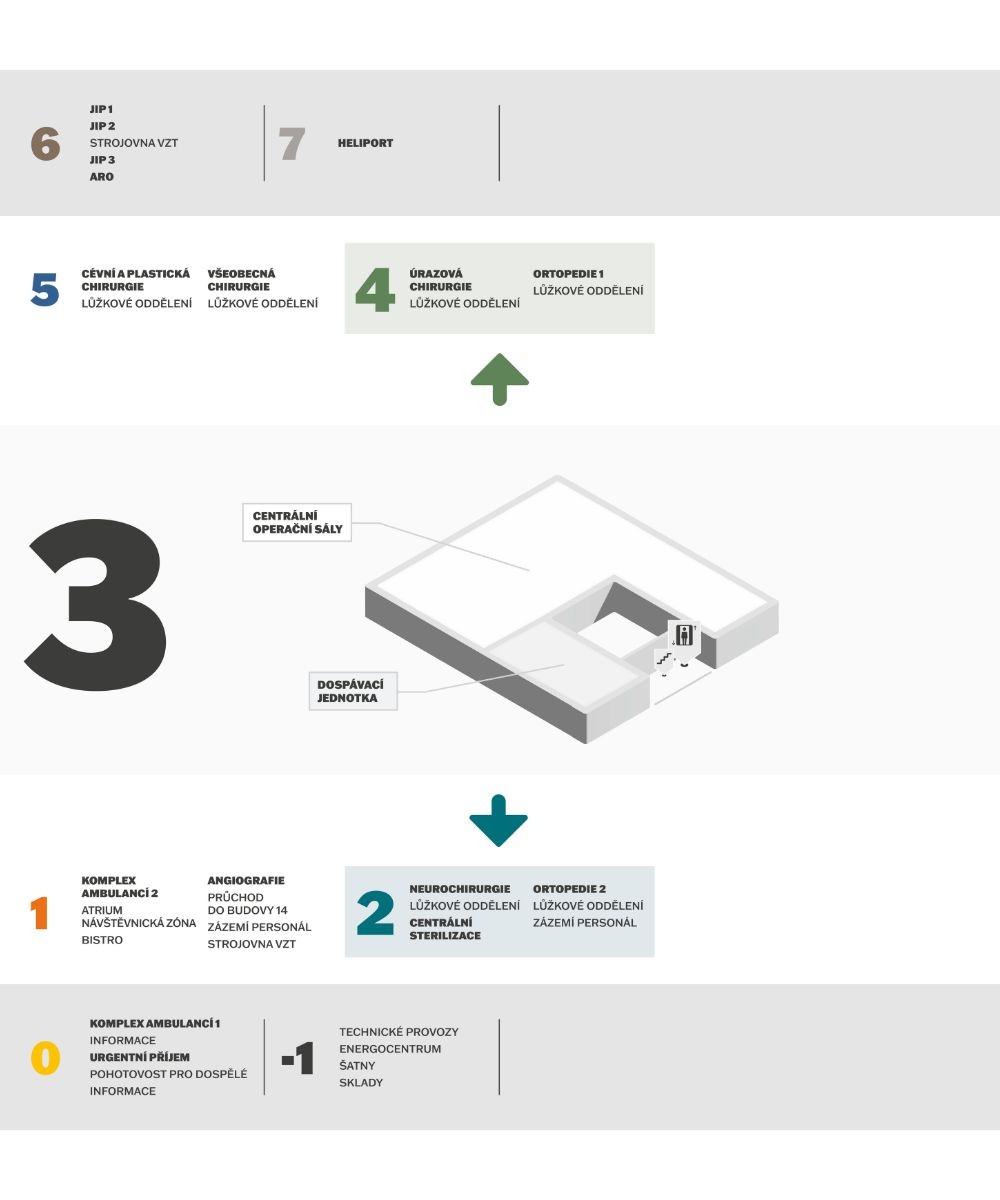 6
JIP 1
JIP 2
STROJOVNA VZT
JIP 3
ARO

7
HELIPORT

5
CÉVNÍ A PLASTICKÁ CHIRURGIE
LŮŽKOVÉ ODDĚLENÍ

VŠEOBECNÁ CHIRURGIE
LŮŽKOVÉ ODDĚLENÍ

4
ÚRAZOVÁ CHIRURGIE
LŮŽKOVÉ ODDĚLENÍ

ORTOPEDIE 1
LŮŽKOVÉ ODDĚLENÍ

3

CENTRÁLNÍ OPERAČNÍ SÁLY

DOSPÁVACÍ JEDNOTKA

1
KOMPLEX AMBULANCÍ 2
ATRIUM
NÁVŠTĚVNICKÁ ZÓNA
BISTRO

ANGIOGRAFIE
PRŮCHOD DO BUDOVY 14
ZÁZEMÍ PERSONÁL
STROJOVNA VZT

2
NEUROCHIRURGIE
LŮŽKOVÉ ODDĚLENÍ
CENTRÁLNÍ STERILIZACE

ORTOPEDIE 2
LŮŽKOVÉ ODDĚLENÍ
ZÁZEMÍ PERSONÁL

0
KOMPLEX AMBULANCÍ 1
INFORMACE
URGENTNÍ PŘÍJEM
POHOTOVOST PRO DOSPĚLÉ
INFORMACE

-1
TECHNICKÉ PROVOZY
ENERGOCENTRUM
ŠATNY
SKLADY